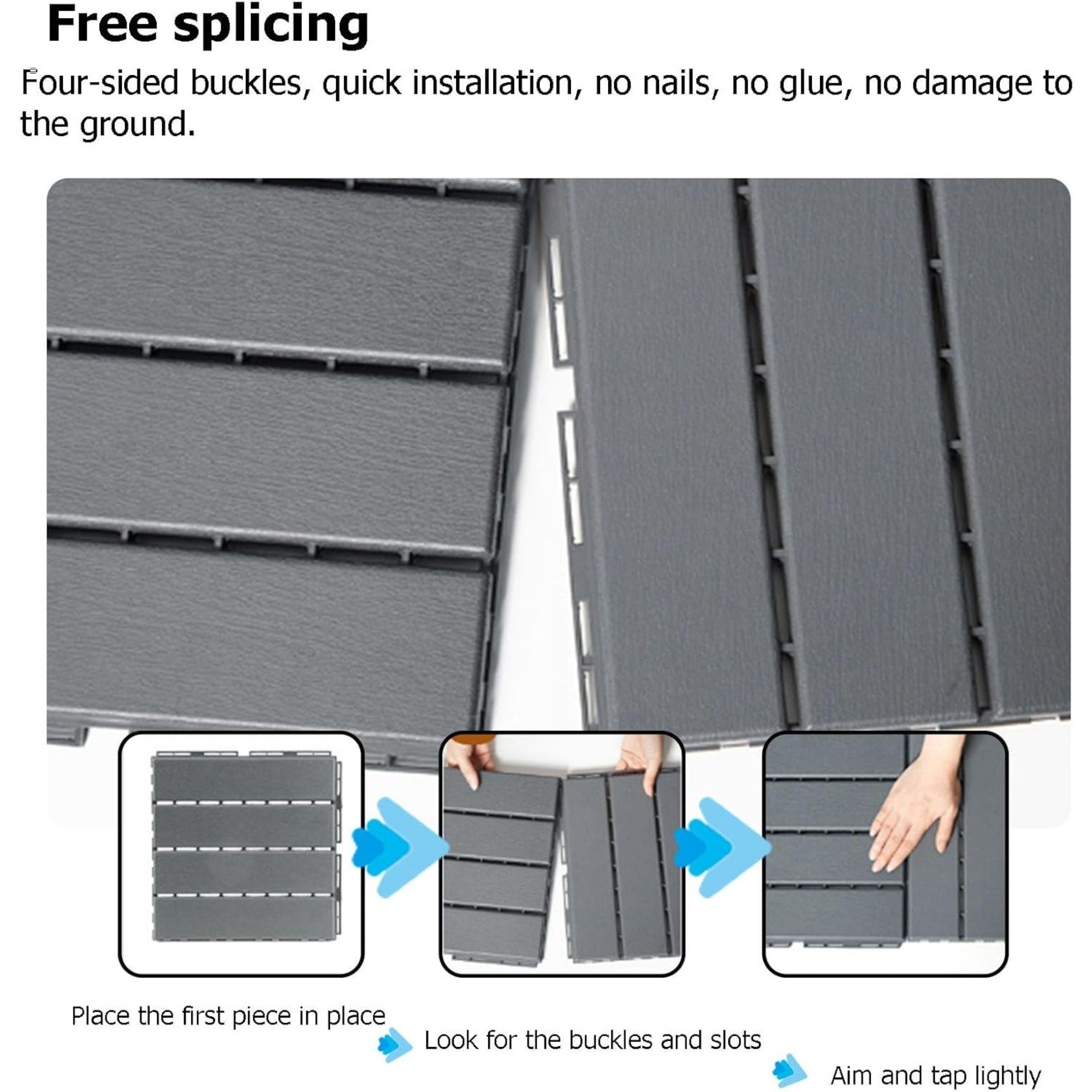 Free splicing

Four-sided buckles, quick installation, no nails, no glue, no damage to the ground.

Place the first piece in place

Look for the buckles and slots

Aim and tap lightly